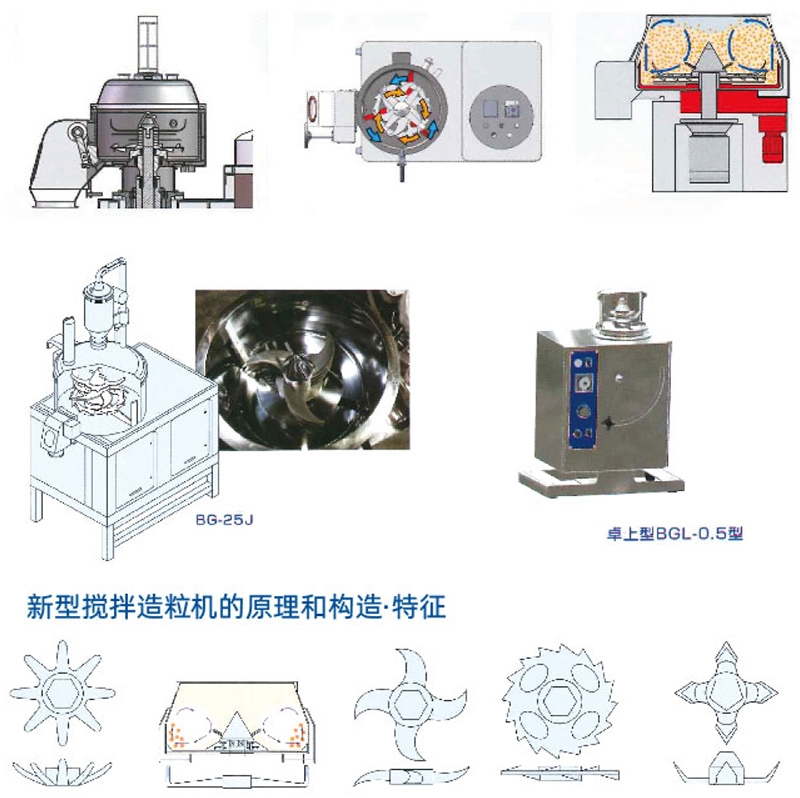 BG-25J

卓上型BGL-0.5型

新型搅拌造粒机的原理和构造·特征